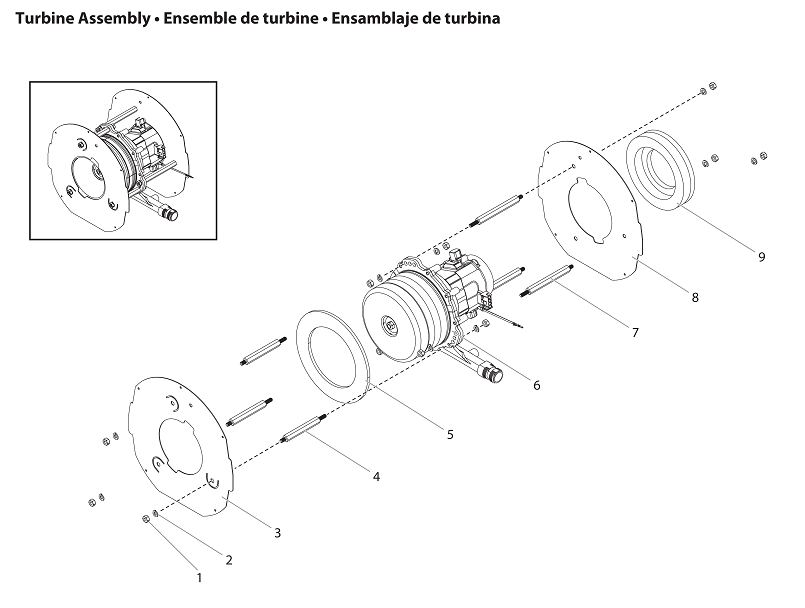 Turbine Assembly • Ensemble de turbine • Ensamblaje de turbina

9
8
7
6
5
4
3
2
1