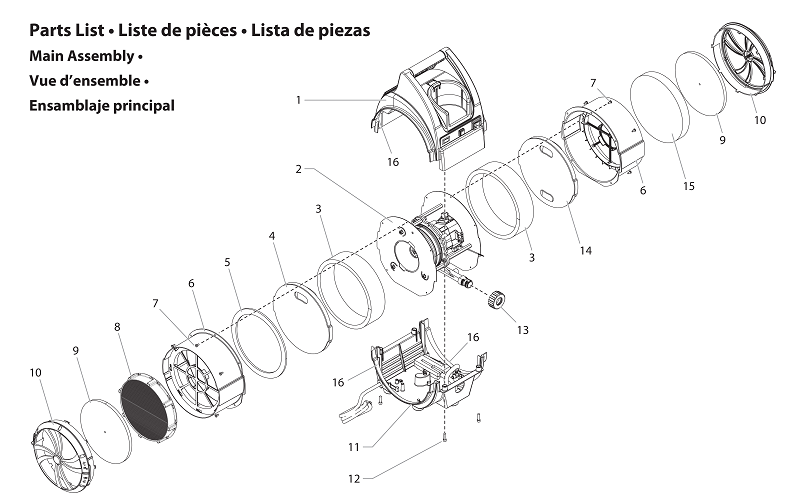 Parts List • Liste de pièces • Lista de piezas
Main Assembly •
Vue d'ensemble •
Ensamblaje principal

1
16
2
3
4
5
6
7
8
9
10
7
10
9
15
6
14
3
13
16
16
11
12