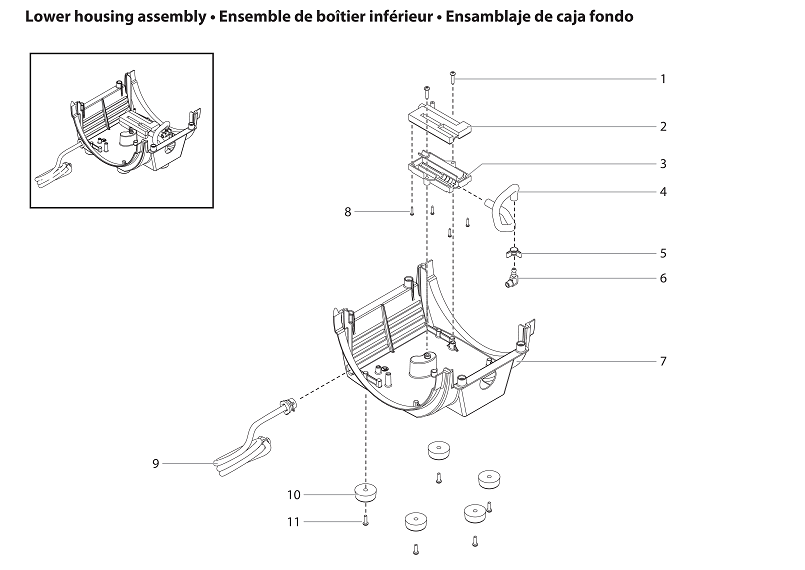 Lower housing assembly • Ensemble de boîtier inférieur • Ensamblaje de caja fondo

1
2
3
4
8
5
6
7
9
10
11