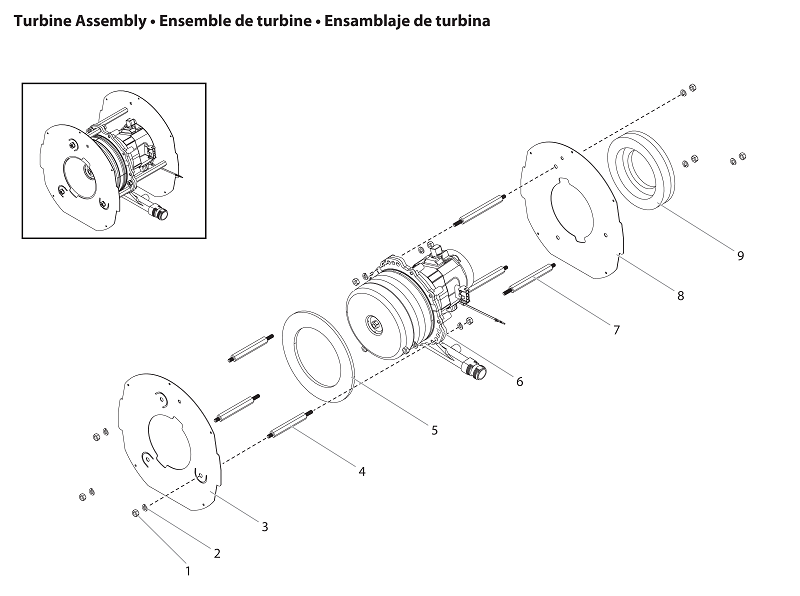 Turbine Assembly • Ensemble de turbine • Ensamblaje de turbina

9

8

7

6

5

4

3

2

1