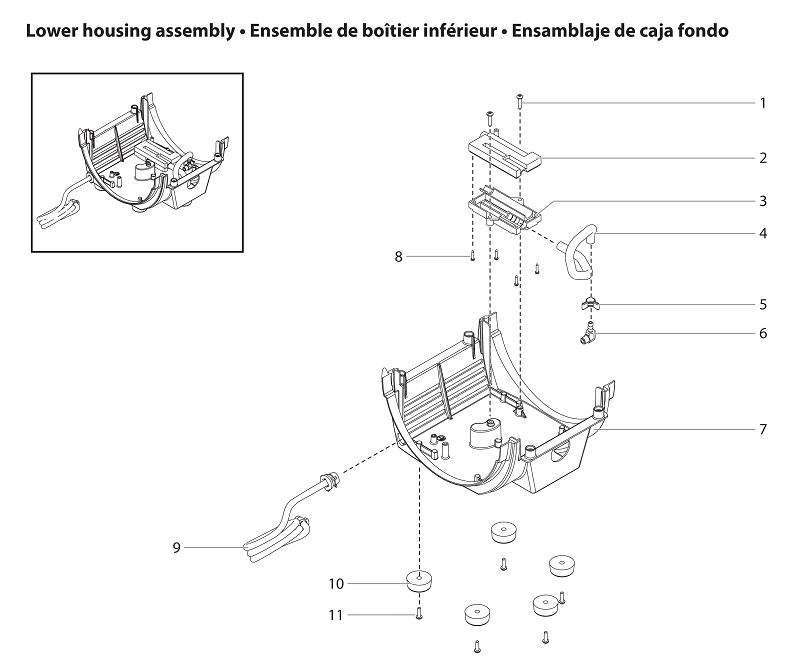 Lower housing assembly • Ensemble de boîtier inférieur • Ensamblaje de caja fondo

1
2
3
4
8
5
6
7
9
10
11