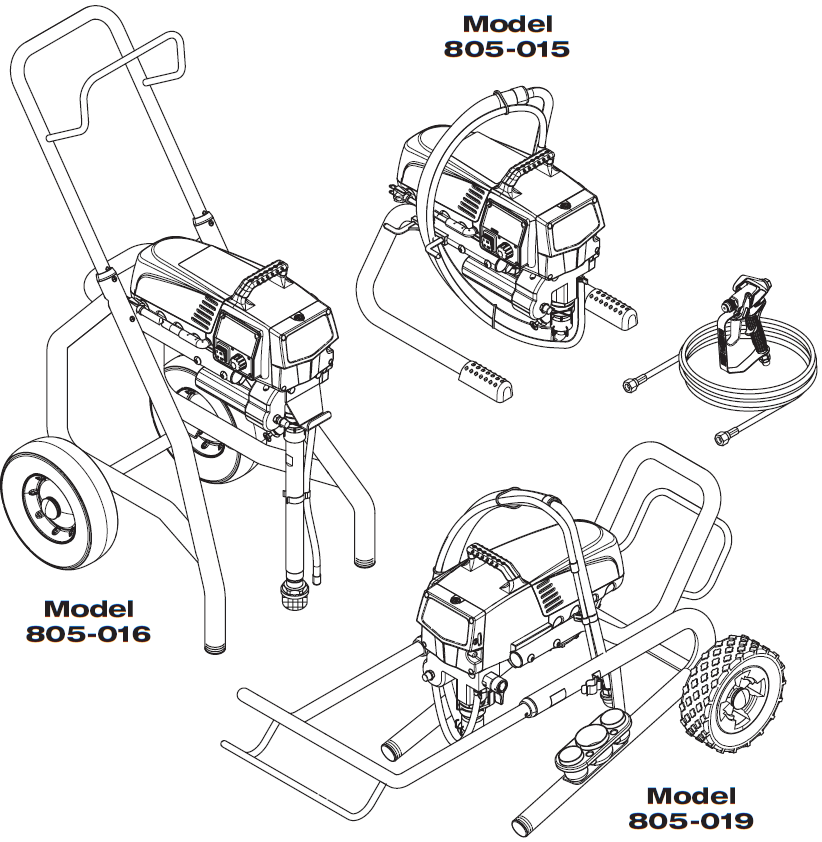 Model
805-015

Model
805-016

Model
805-019