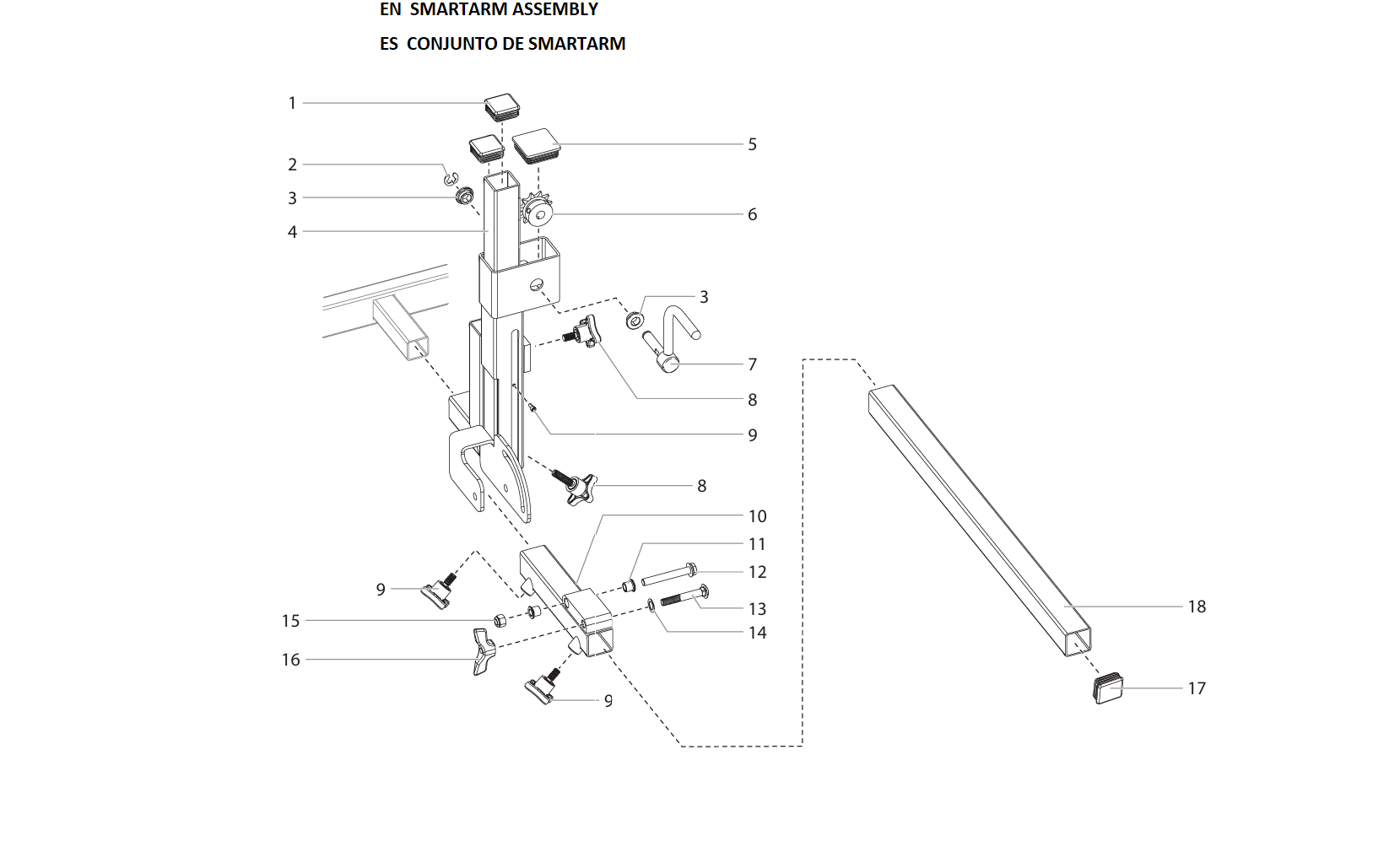 EN SMARTARM ASSEMBLY

ES CONJUNTO DE SMARTARM

1
2
3
4
5
6
3
7
8
9
8
10
11
12
13
14
9
15
16
9
18
17