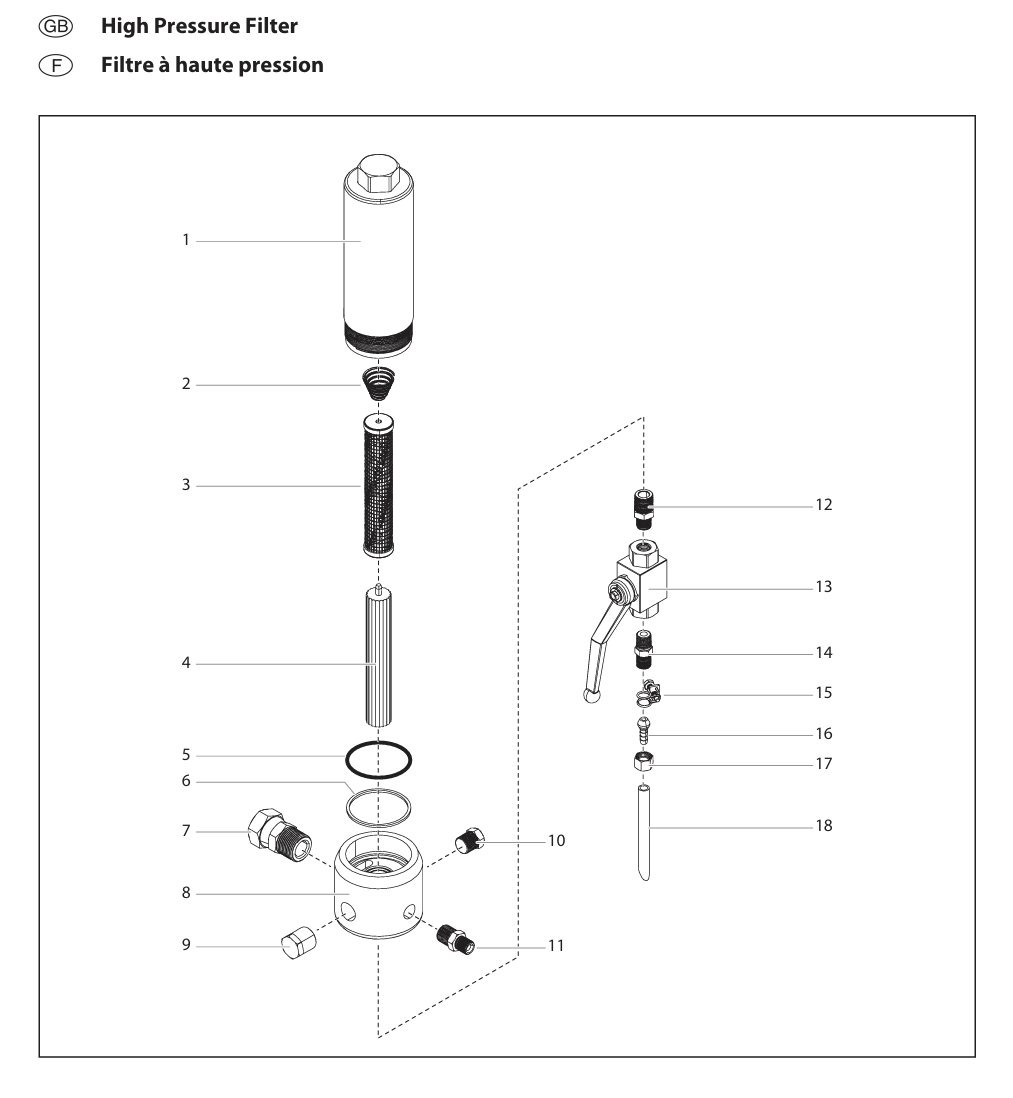 GB High Pressure Filter
F Filtre à haute pression

1
2
3
4
5
6
7
8
9
10
11
12
13
14
15
16
17
18