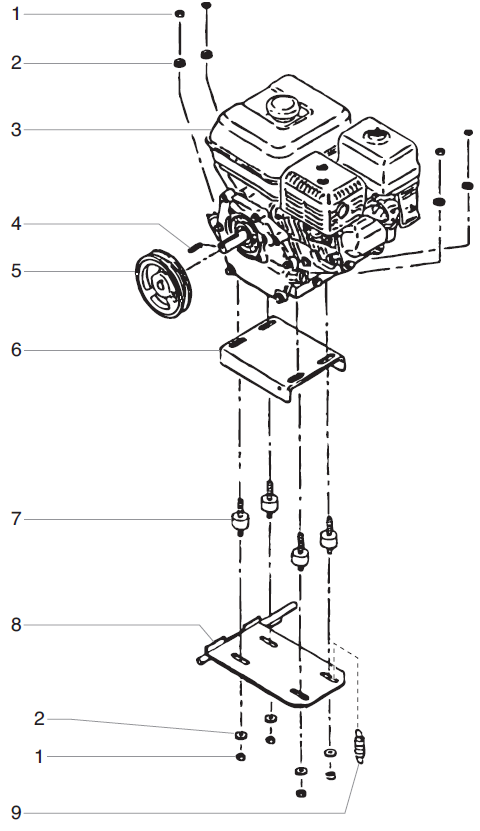 1
2
3
4
5
6
7
8
2
1
9